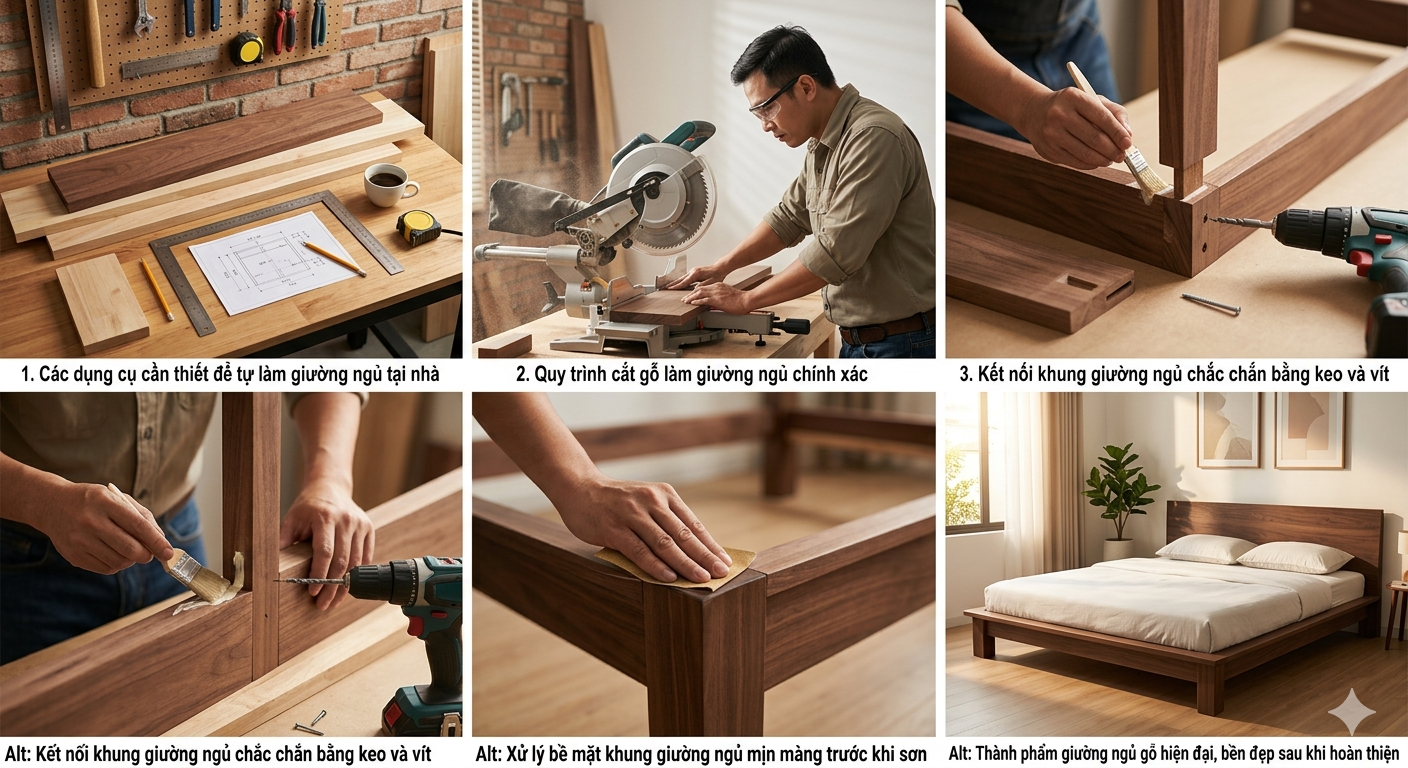 1. Các dụng cụ cần thiết để tự làm giường ngủ tại nhà

2. Quy trình cắt gỗ làm giường ngủ chính xác

3. Kết nối khung giường ngủ chắc chắn bằng keo và vít

Alt: Kết nối khung giường ngủ chắc chắn bằng keo và vít

Alt: Xử lý bề mặt khung giường ngủ mịn màng trước khi sơn

Alt: Thành phẩm giường ngủ gỗ hiện đại, bền đẹp sau khi hoàn thiện